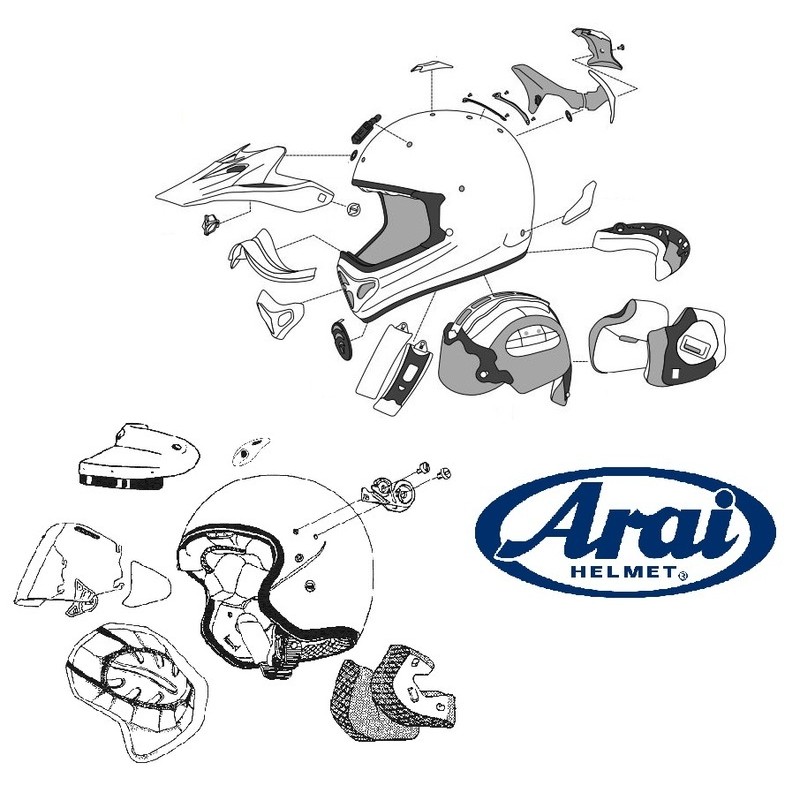 Arai
HELMET®