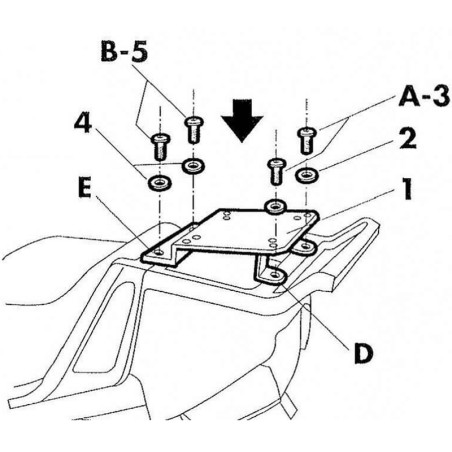 B-5
A-3
4
2
E
1
D