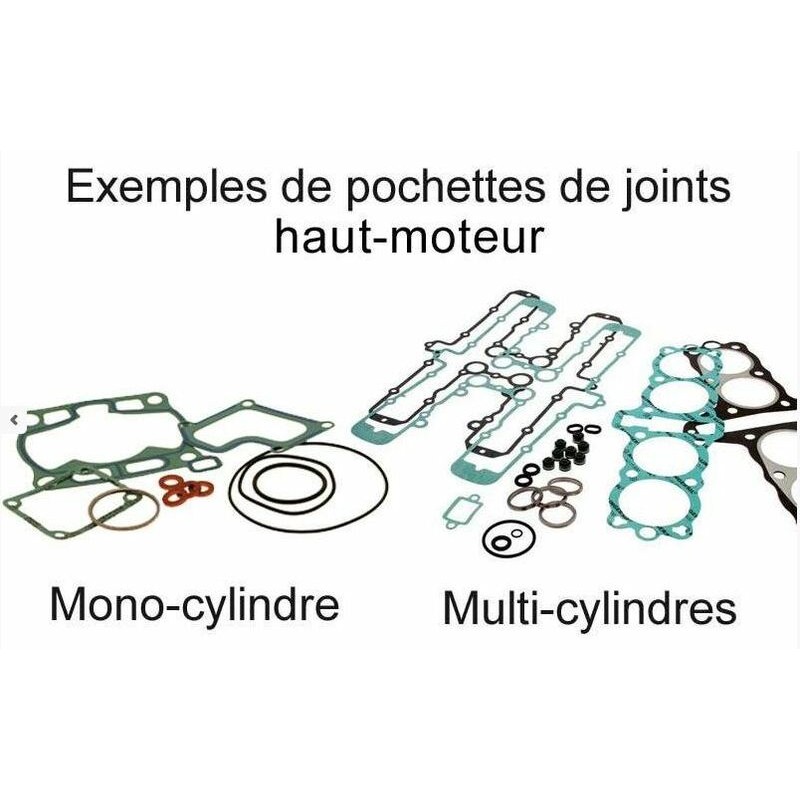 Exemples de pochettes de joints haut-moteur

Mono-cylindre

Multi-cylindres